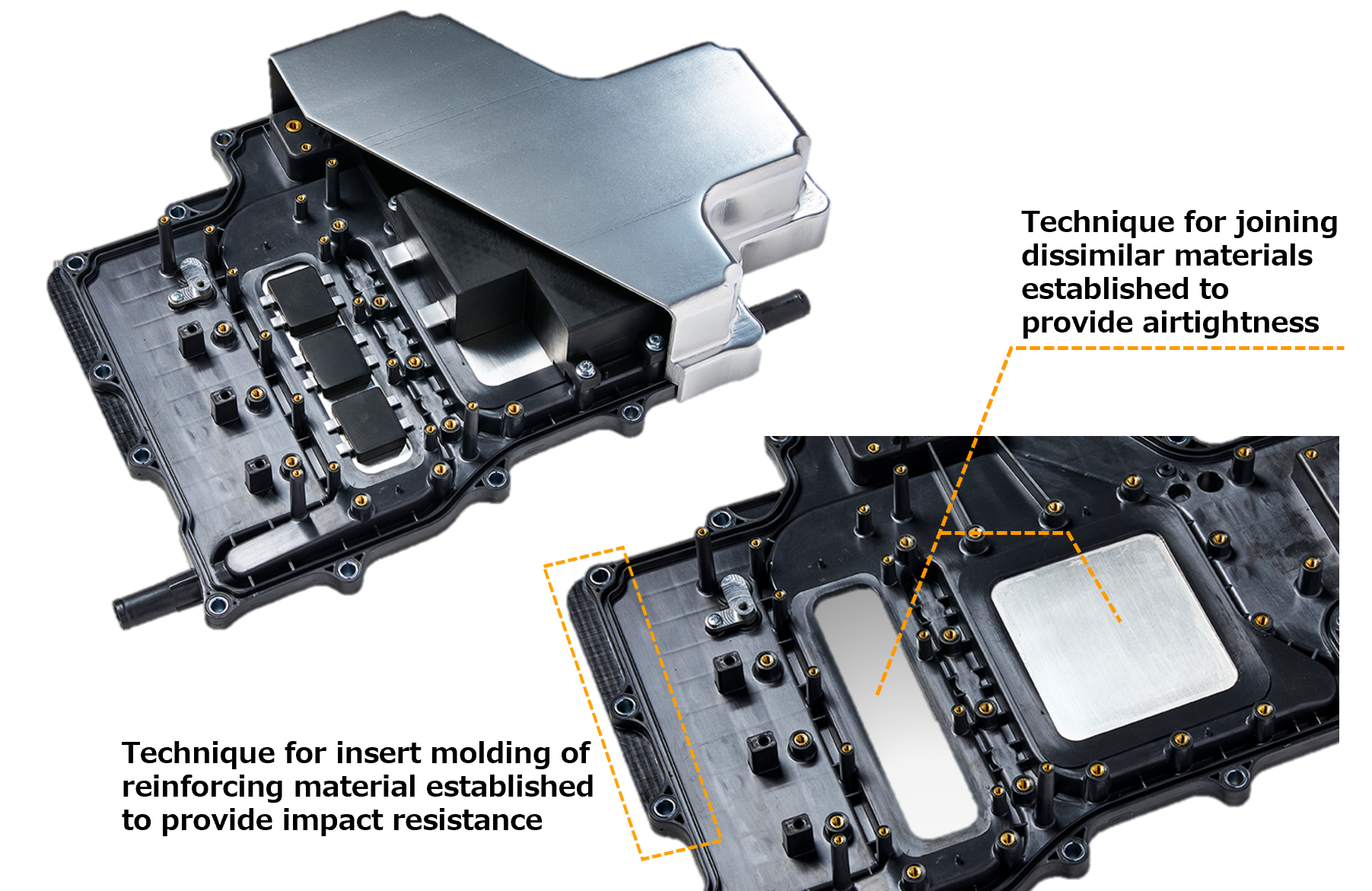 Technique for joining dissimilar materials established to provide airtightness

Technique for insert molding of reinforcing material established to provide impact resistance